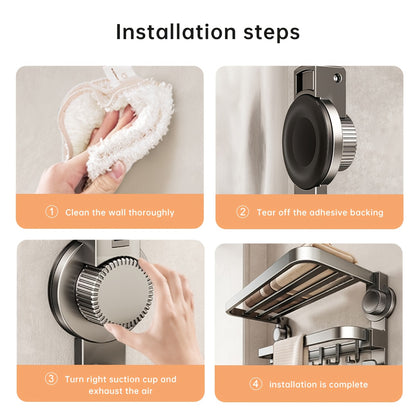 Installation steps

① Clean the wall thoroughly

② Tear off the adhesive backing

③ Turn right suction cup and exhaust the air

④ Installation is complete