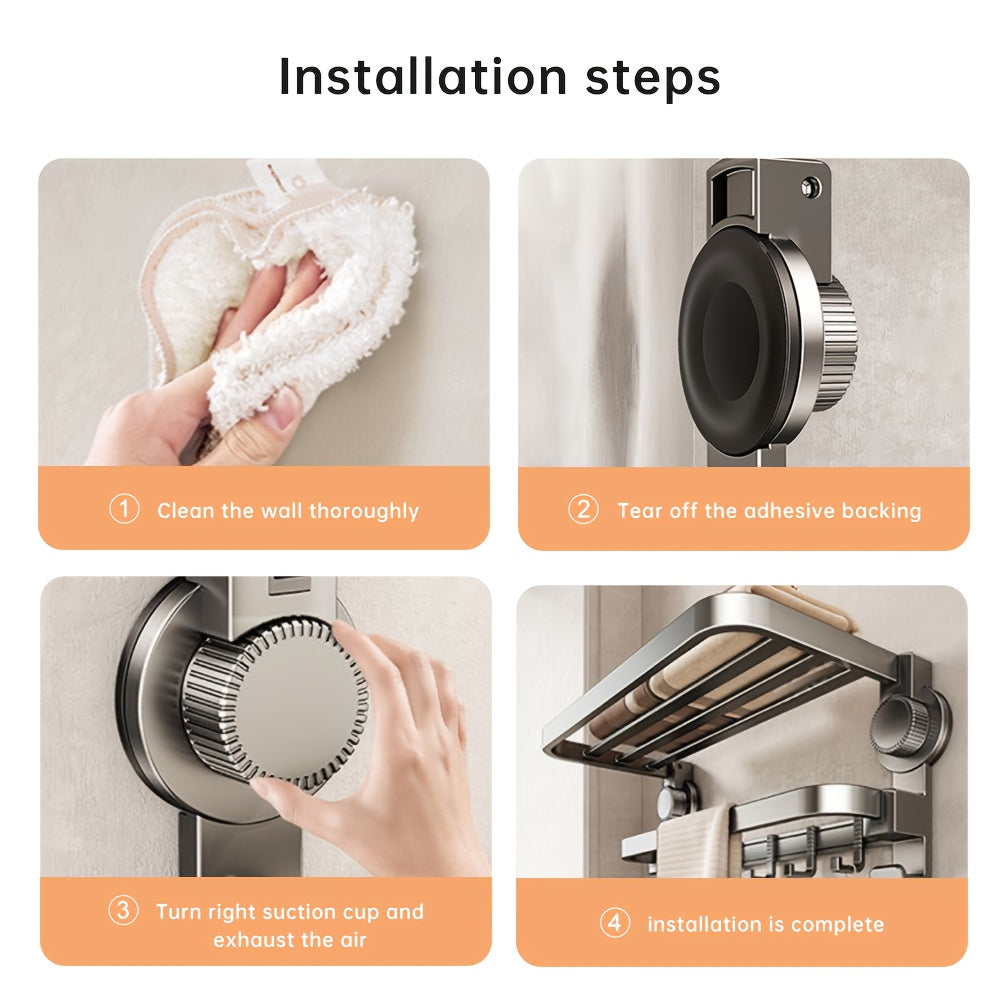 Installation steps

① Clean the wall thoroughly

② Tear off the adhesive backing

③ Turn right suction cup and exhaust the air

④ installation is complete