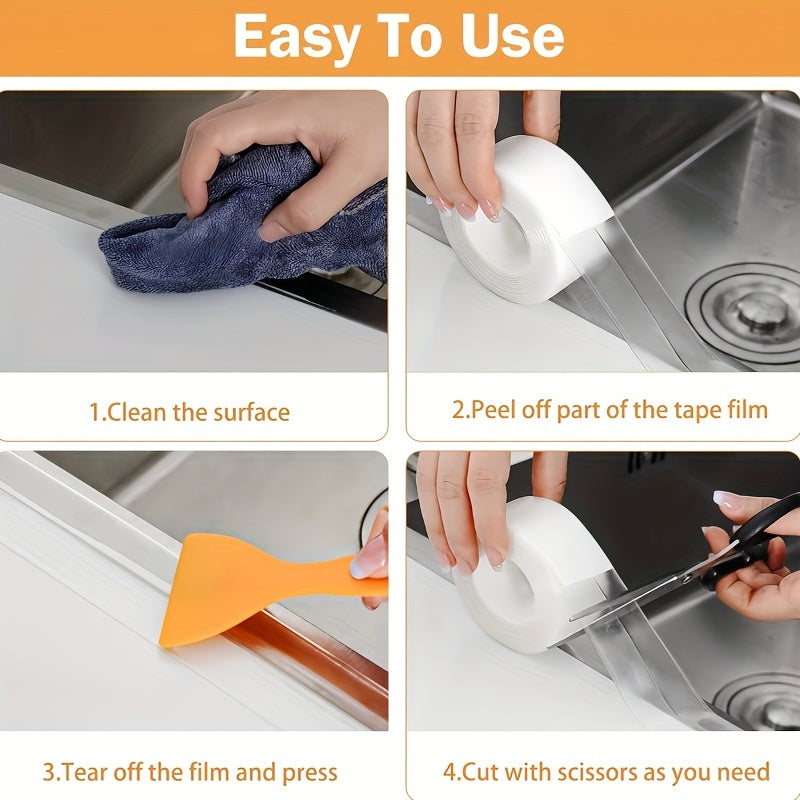 Easy To Use

1.Clean the surface

2.Peel off part of the tape film

3.Tear off the film and press

4.Cut with scissors as you need