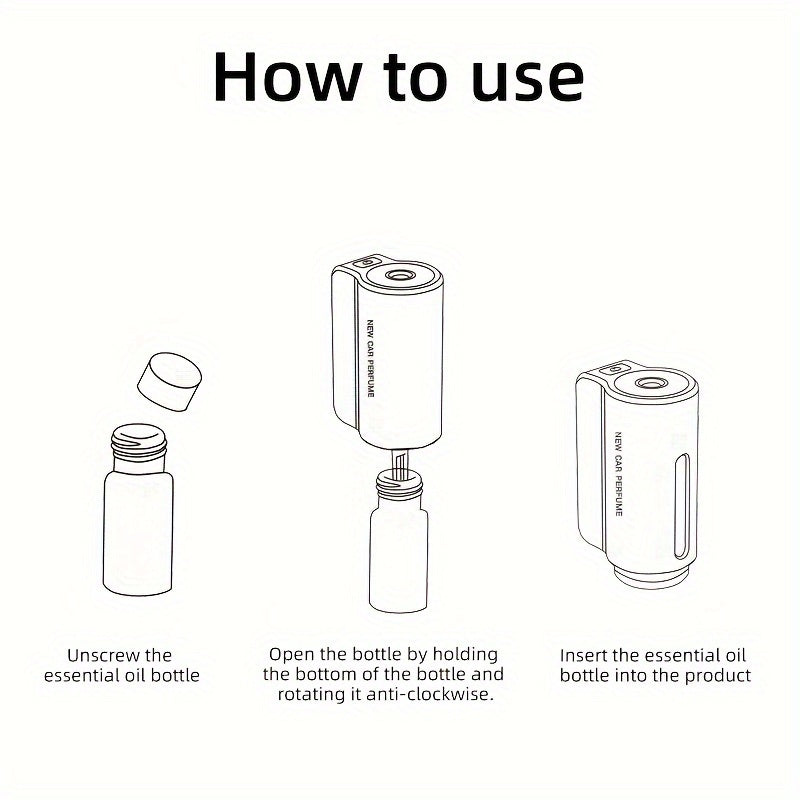 How to use

NEW CAR PERFUME

NEW CAR PERFUME

Unscrew the essential oil bottle

Open the bottle by holding the bottom of the bottle and rotating it anti-clockwise.

Insert the essential oil bottle into the product