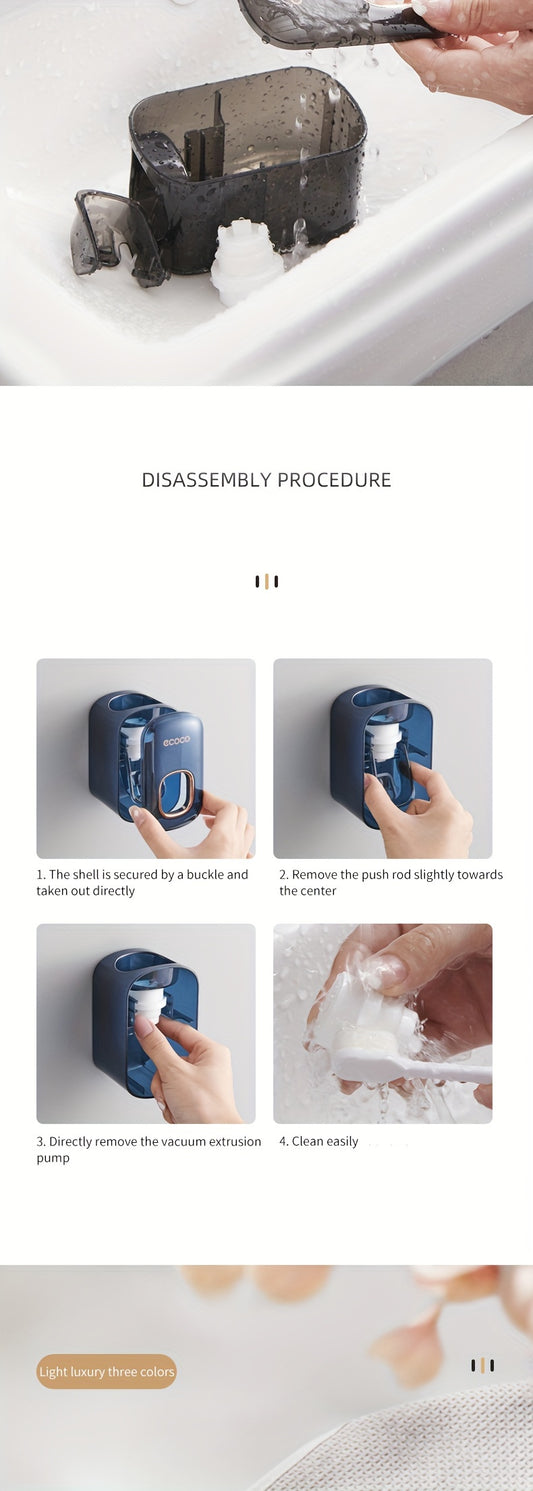 DISASSEMBLY PROCEDURE

ecoco

1. The shell is secured by a buckle and taken out directly

2. Remove the push rod slightly towards the center

3. Directly remove the vacuum extrusion pump

4. Clean easily

Light luxury three colors