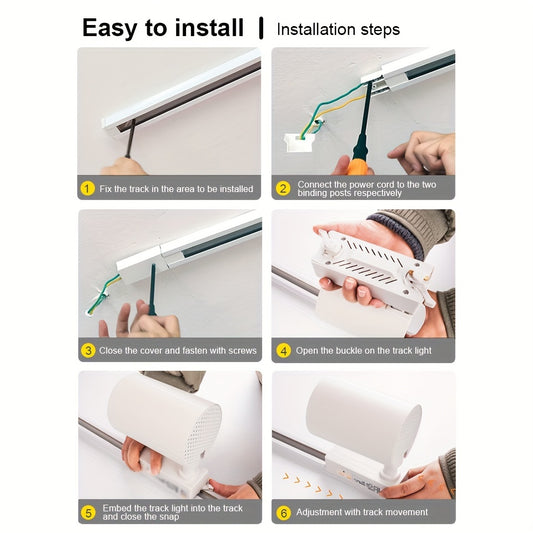 Easy to install | Installation steps

1 Fix the track in the area to be installed

2 Connect the power cord to the two binding posts respectively

3 Close the cover and fasten with screws

4 Open the buckle on the track light

5 Embed the track light into the track and close the snap

6 Adjustment with track movement