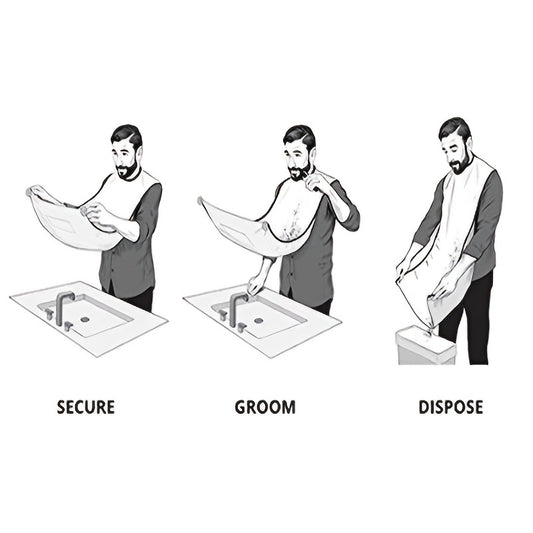 SECURE

GROOM

DISPOSE