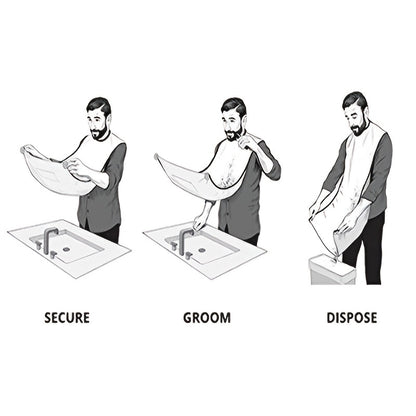 SECURE

GROOM

DISPOSE