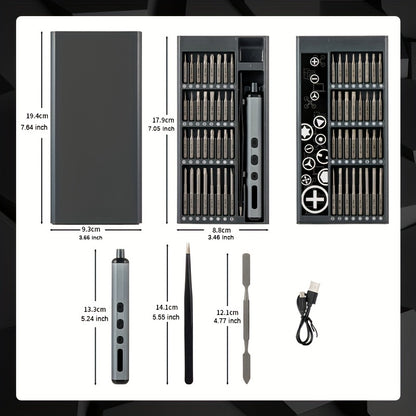 19.4cm
7.64 inch

17.9cm
7.05 inch

9.3cm
3.66 inch

8.8cm
3.46 inch

13.3cm
5.24 inch

14.1cm
5.55 inch

12.1cm
4.77 inch