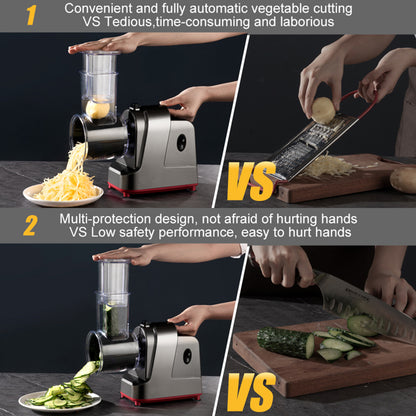 1 Convenient and fully automatic vegetable cutting VS Tedious,time-consuming and laborious

VS

2 Multi-protection design, not afraid of hurting hands VS Low safety performance, easy to hurt hands

VS