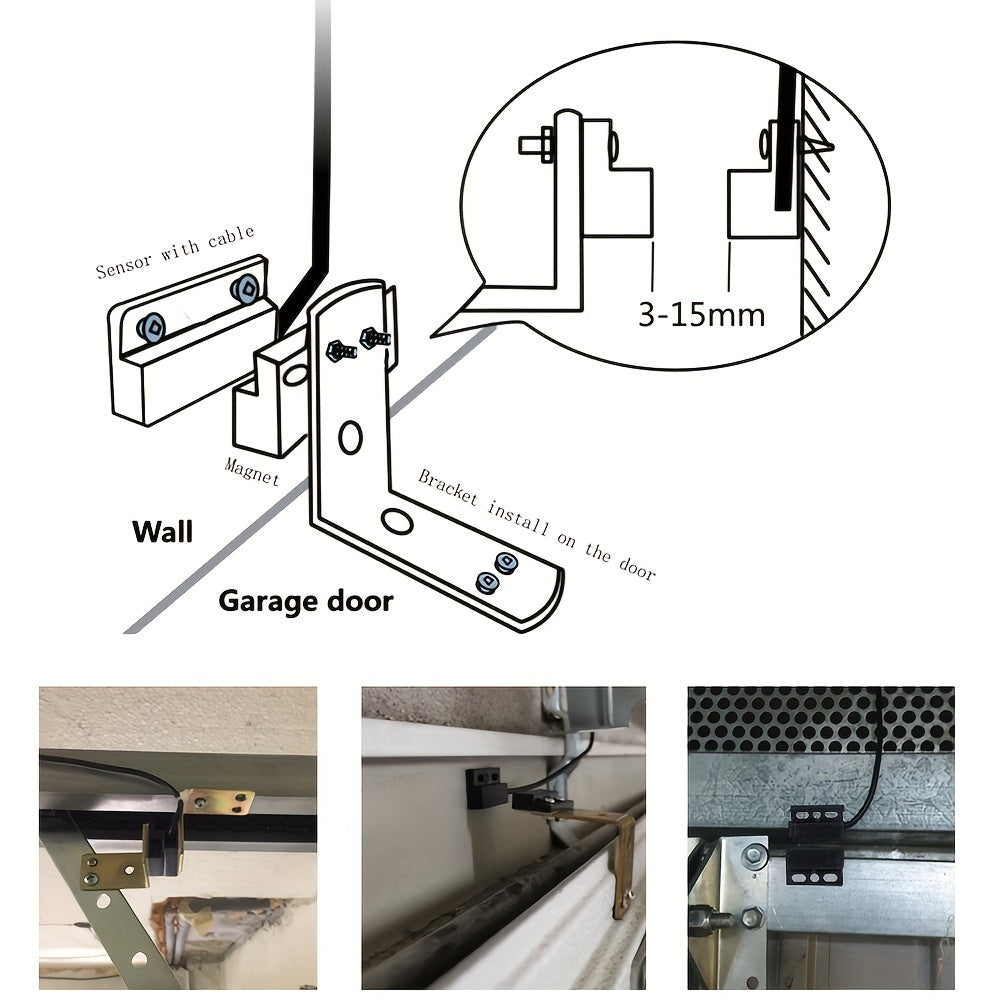 Sensor with cable

3-15mm

Magnet

Bracket install on the door

Wall

Garage door