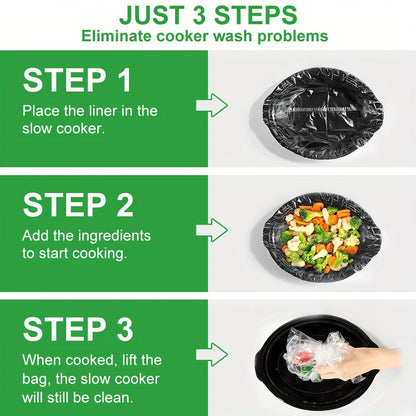 JUST 3 STEPS
Eliminate cooker wash problems

STEP 1
Place the liner in the slow cooker.

STEP 2
Add the ingredients to start cooking.

STEP 3
When cooked, lift the bag, the slow cooker will still be clean.