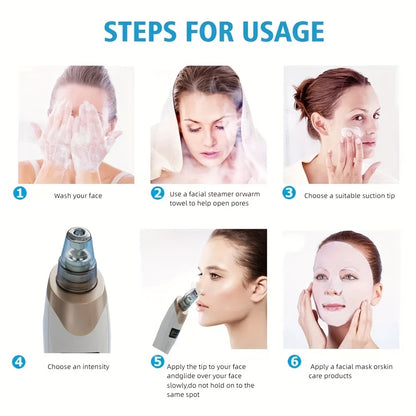 STEPS FOR USAGE

1 Wash your face

2 Use a facial steamer orwarm towel to help open pores

3 Choose a suitable suction tip

4 Choose an intensity

5 Apply the tip to your face andglide over your face slowly,do not hold on to the same spot

6 Apply a facial mask orskin care products