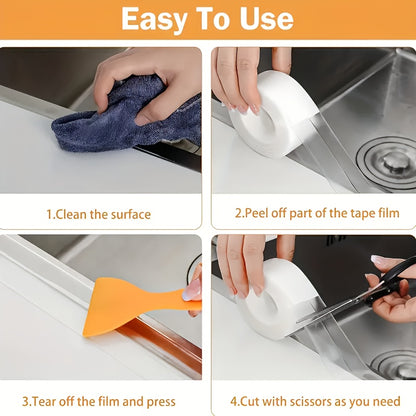 Easy To Use

1.Clean the surface

2.Peel off part of the tape film

3.Tear off the film and press

4.Cut with scissors as you need