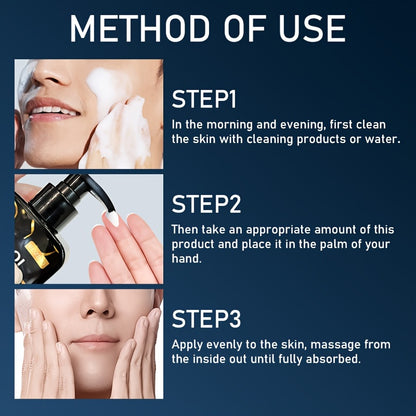 METHOD OF USE

STEP1

In the morning and evening, first clean the skin with cleaning products or water.

STEP2

Then take an appropriate amount of this product and place it in the palm of your hand.

STEP3

Apply evenly to the skin, massage from the inside out until fully absorbed.