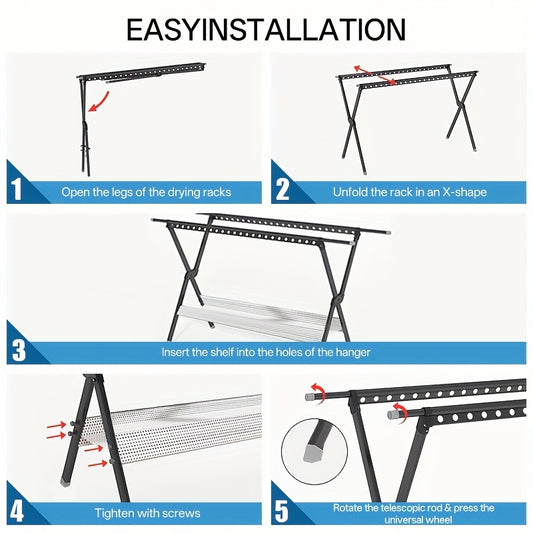 EASYINSTALLATION

1 Open the legs of the drying racks

2 Unfold the rack in an X-shape

3 Insert the shelf into the holes of the hanger

4 Tighten with screws

5 Rotate the telescopic rod & press the universal wheel