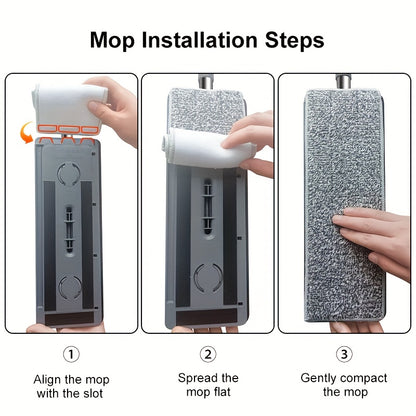 Mop Installation Steps

①
Align the mop with the slot

②
Spread the mop flat

③
Gently compact the mop