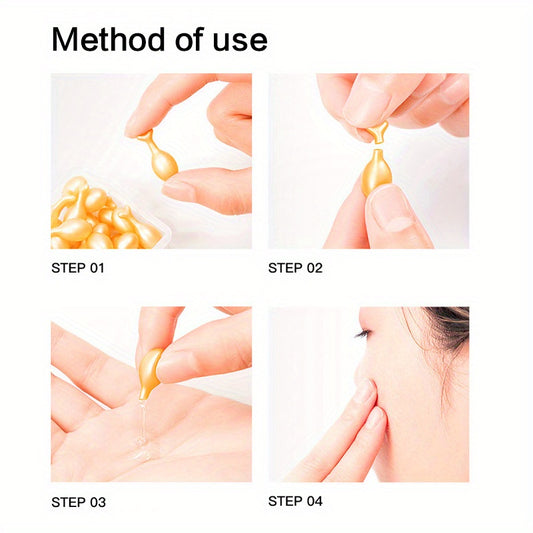 Method of use

STEP 01

STEP 02

STEP 03

STEP 04