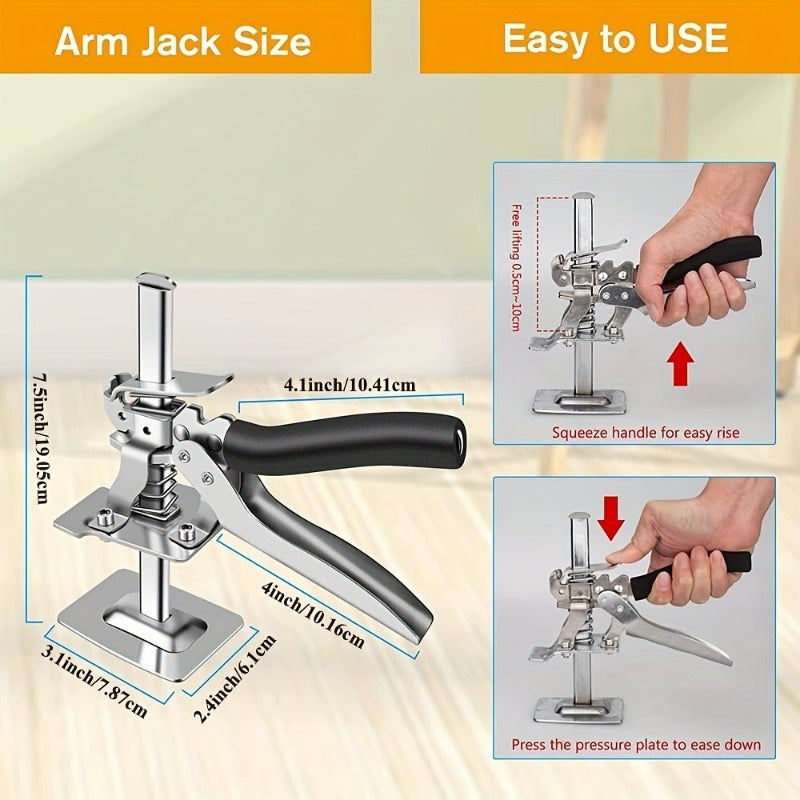 Arm Jack Size

Easy to USE

7.5inch/19.05cm

4.1inch/10.41cm

4inch/10.16cm

3.1inch/7.87cm

2.4inch/6.1cm

Free lifting 0.5cm~10cm

Squeeze handle for easy rise

Press the pressure plate to ease down