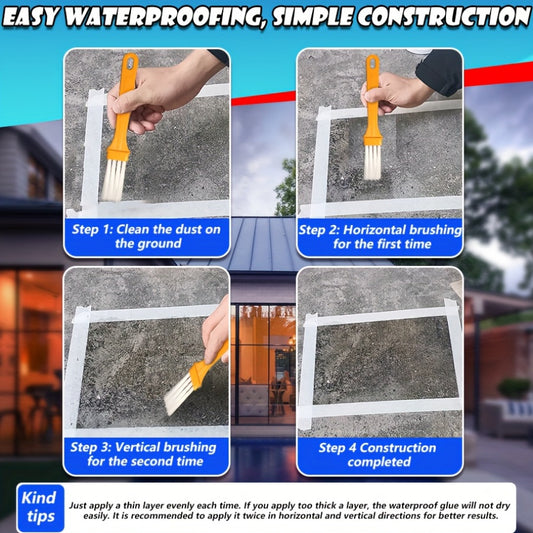 EASY WATERPROOFING, SIMPLE CONSTRUCTION

Step 1: Clean the dust on the ground

Step 2: Horizontal brushing for the first time

Step 3: Vertical brushing for the second time

Step 4 Construction completed

Kind tips

Just apply a thin layer evenly each time. If you apply too thick a layer, the waterproof glue will not dry easily. It is recommended to apply it twice in horizontal and vertical directions for better results.