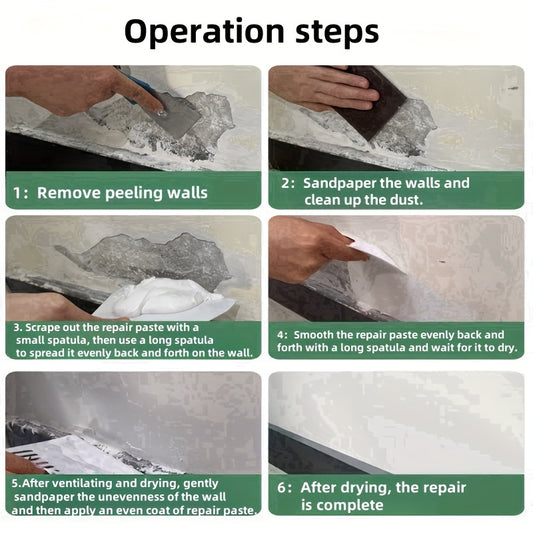 Operation steps

1: Remove peeling walls

2: Sandpaper the walls and clean up the dust.

3. Scrape out the repair paste with a small spatula, then use a long spatula to spread it evenly back and forth on the wall.

4: Smooth the repair paste evenly back and forth with a long spatula and wait for it to dry.

5.After ventilating and drying, gently sandpaper the unevenness of the wall and then apply an even coat of repair paste.

6: After drying, the repair is complete