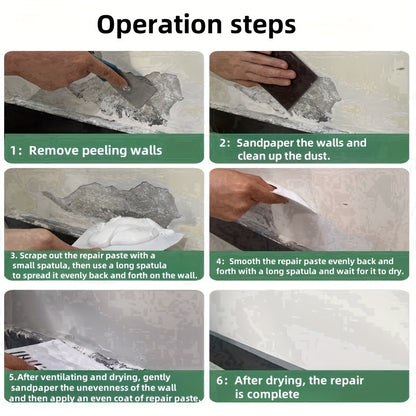 Operation steps

1: Remove peeling walls

2: Sandpaper the walls and clean up the dust.

3. Scrape out the repair paste with a small spatula, then use a long spatula to spread it evenly back and forth on the wall.

4: Smooth the repair paste evenly back and forth with a long spatula and wait for it to dry.

5.After ventilating and drying, gently sandpaper the unevenness of the wall and then apply an even coat of repair paste.

6: After drying, the repair is complete