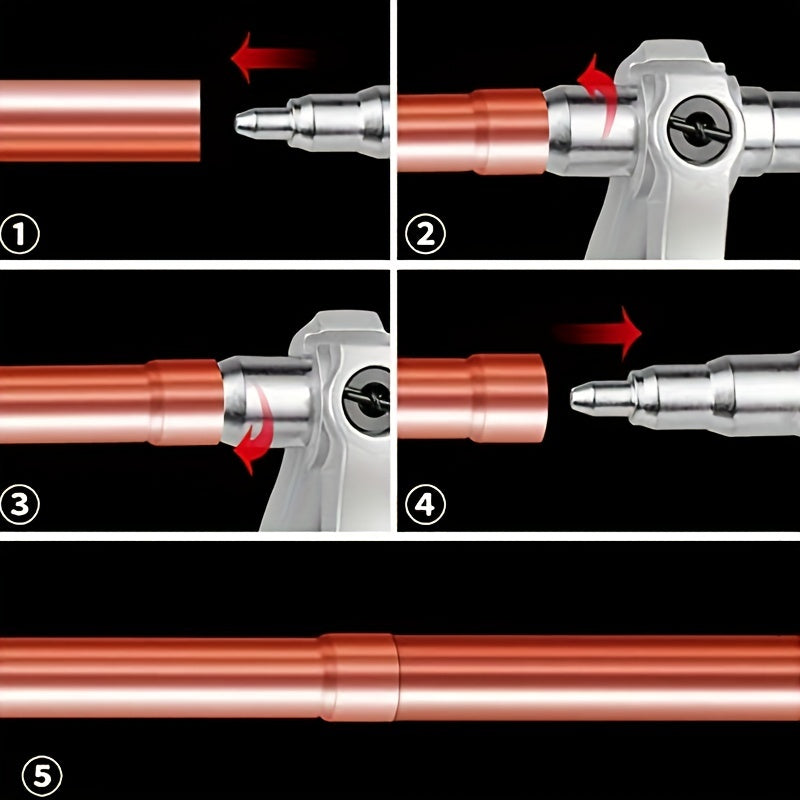 ①

②

③

④

⑤