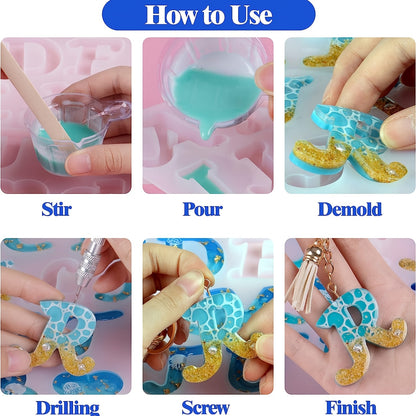 How to Use

Stir

Pour

Demold

Drilling

Screw

Finish