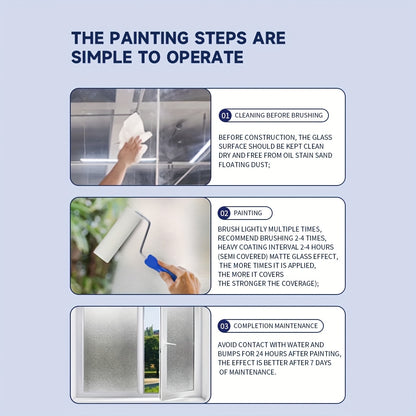 THE PAINTING STEPS ARE SIMPLE TO OPERATE

01 CLEANING BEFORE BRUSHING

BEFORE CONSTRUCTION, THE GLASS SURFACE SHOULD BE KEPT CLEAN DRY AND FREE FROM OIL STAIN SAND FLOATING DUST;

02 PAINTING

BRUSH LIGHTLY MULTIPLE TIMES, RECOMMEND BRUSHING 2-4 TIMES, HEAVY COATING INTERVAL 2-4 HOURS (SEMI COVERED) MATTE GLASS EFFECT, THE MORE TIMES IT IS APPLIED, THE MORE IT COVERS THE STRONGER THE COVERAGE);

03 COMPLETION MAINTENANCE

AVOID CONTACT WITH WATER AND BUMPS FOR 24 HOURS AFTER PAINTING, THE EFFECT IS BETTER AFTER 7 DAYS OF MAINTENANCE.