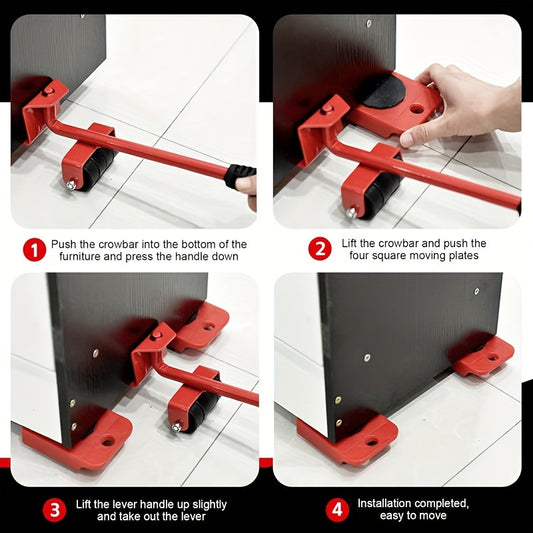 1 Push the crowbar into the bottom of the furniture and press the handle down

2 Lift the crowbar and push the four square moving plates

3 Lift the lever handle up slightly and take out the lever

4 Installation completed, easy to move