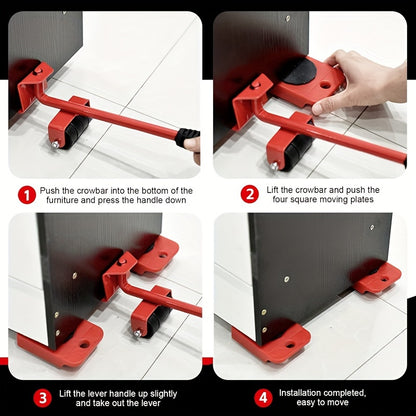 1 Push the crowbar into the bottom of the furniture and press the handle down

2 Lift the crowbar and push the four square moving plates

3 Lift the lever handle up slightly and take out the lever

4 Installation completed, easy to move