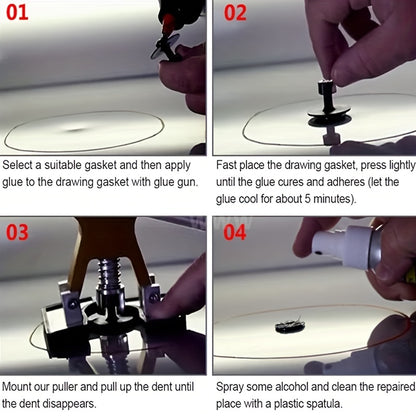 01

Select a suitable gasket and then apply glue to the drawing gasket with glue gun.

02

Fast place the drawing gasket, press lightly until the glue cures and adheres (let the glue cool for about 5 minutes).

03

Mount our puller and pull up the dent until the dent disappears.

04

Spray some alcohol and clean the repaired place with a plastic spatula.