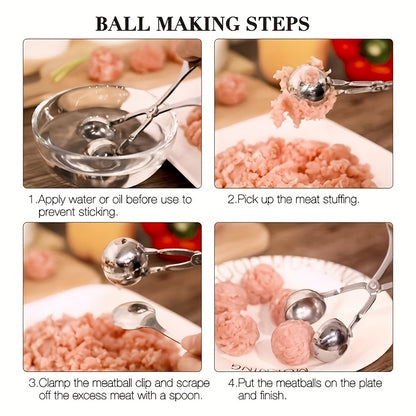 BALL MAKING STEPS

1.Apply water or oil before use to prevent sticking.

2.Pick up the meat stuffing.

3.Clamp the meatball clip and scrape off the excess meat with a spoon.

4.Put the meatballs on the plate and finish.