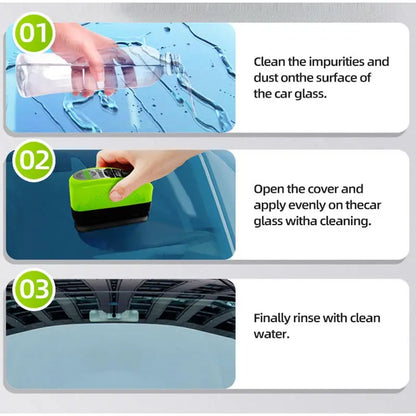 01

Clean the impurities and dust onthe surface of the car glass.

02

Open the cover and apply evenly on thecar glass witha cleaning.

03

Finally rinse with clean water.