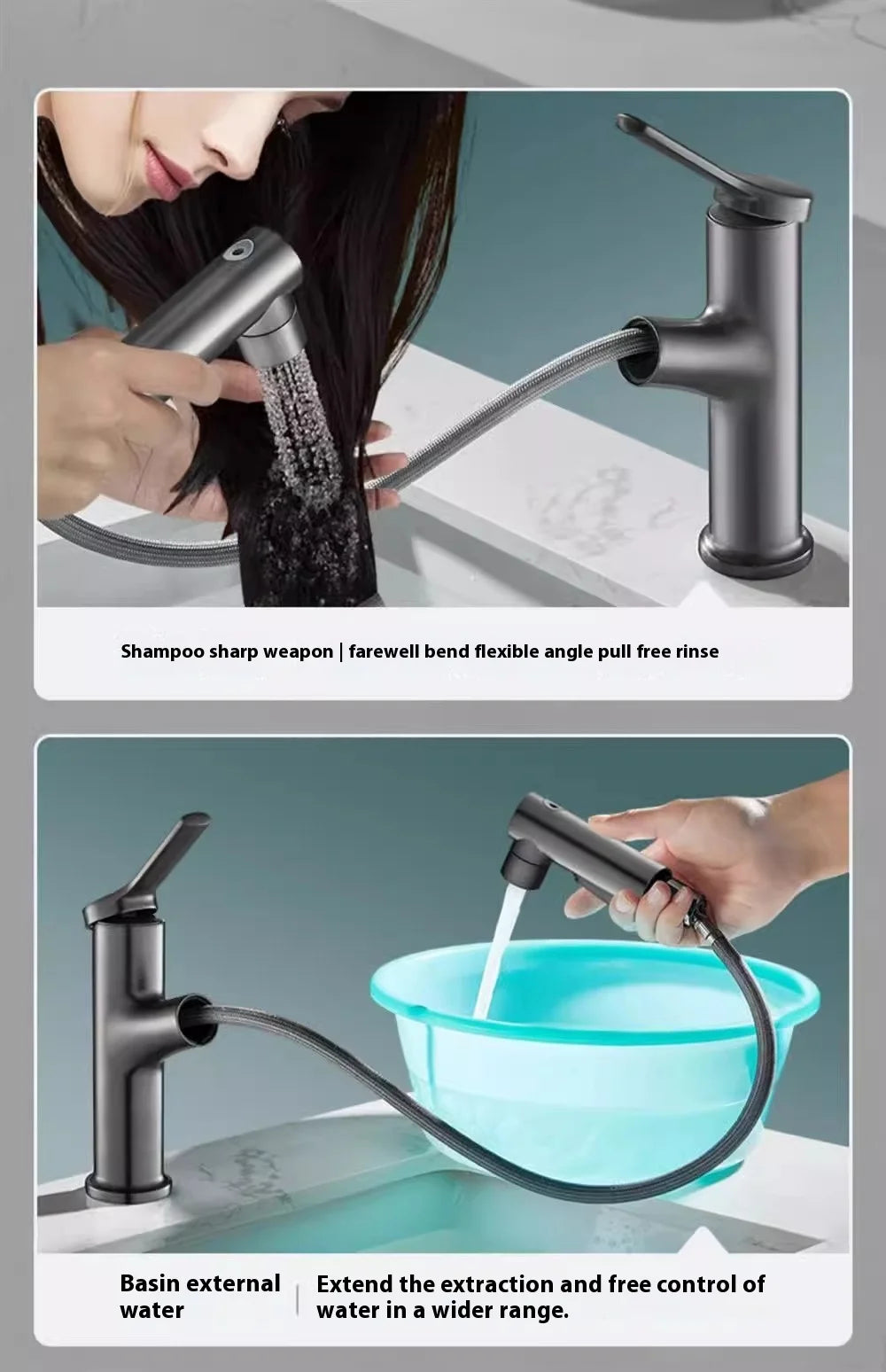 Shampoo sharp weapon | farewell bend flexible angle pull free rinse

Basin external water

Extend the extraction and free control of water in a wider range.