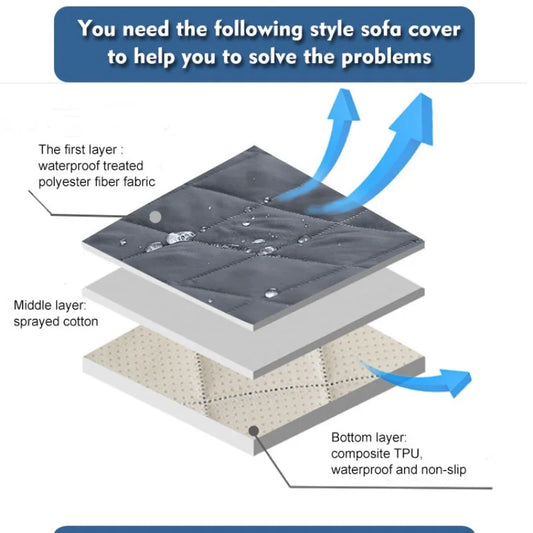 You need the following style sofa cover to help you to solve the problems

The first layer : waterproof treated polyester fiber fabric

Middle layer: sprayed cotton

Bottom layer: composite TPU, waterproof and non-slip