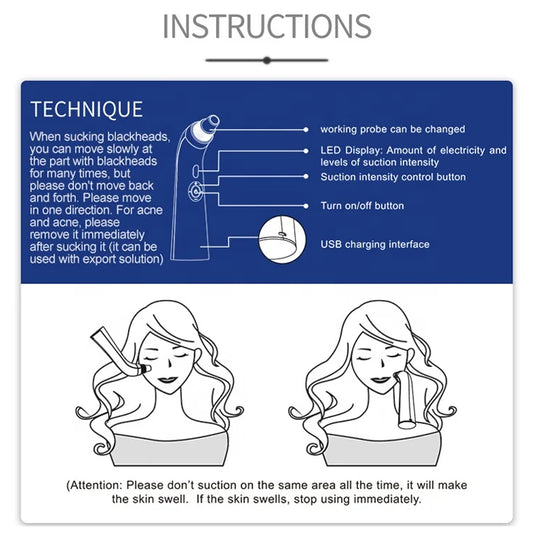 INSTRUCTIONS

TECHNIQUE

When sucking blackheads, you can move slowly at the part with blackheads for many times, but please don't move back and forth. Please move in one direction. For acne and acne, please remove it immediately after sucking it (it can be used with export solution)

working probe can be changed

LED Display: Amount of electricity and levels of suction intensity

Suction intensity control button

Turn on/off button

USB charging interface

(Attention: Please don't suction on the same area all the time, it will make the skin swell. If the skin swells, stop using immediately.