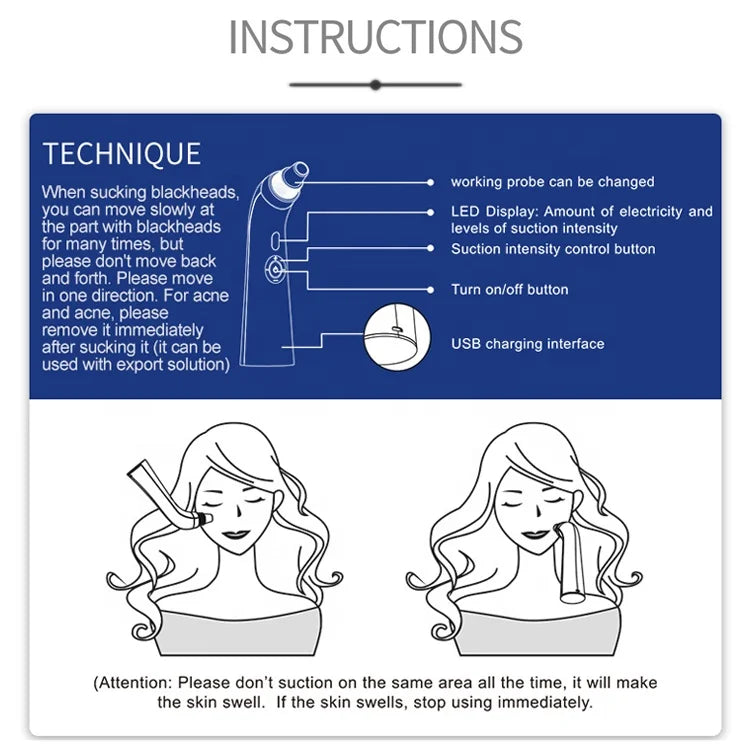 INSTRUCTIONS

TECHNIQUE

When sucking blackheads, you can move slowly at the part with blackheads for many times, but please don't move back and forth. Please move in one direction. For acne and acne, please remove it immediately after sucking it (it can be used with export solution)

working probe can be changed

LED Display: Amount of electricity and levels of suction intensity

Suction intensity control button

Turn on/off button

USB charging interface

(Attention: Please don't suction on the same area all the time, it will make the skin swell. If the skin swells, stop using immediately.