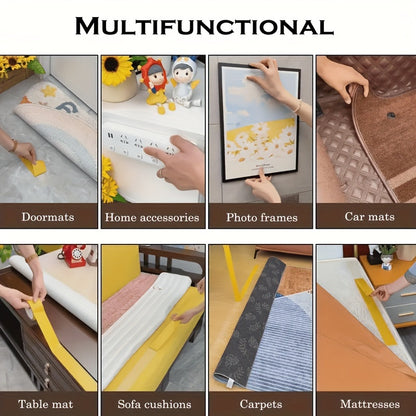 MULTIFUNCTIONAL

Doormats

Home accessories

Photo frames

Car mats

Table mat

Sofa cushions

Carpets

Mattresses