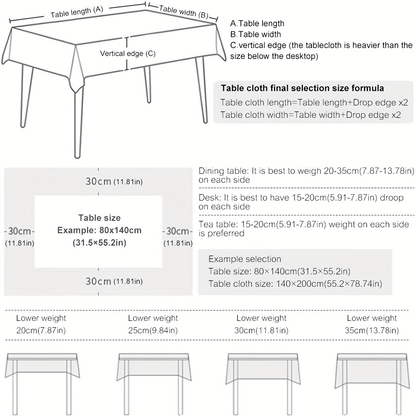 Table length (A)
Table width (B)
Vertical edge (C)

A.Table length
B.Table width
C.vertical edge (the tablecloth is heavier than the size below the desktop)

Table cloth final selection size formula
Table cloth length=Table length+Drop edge x2
Table cloth width=Table width+Drop edge x2

30cm (11.81in)
-30cm-
(11.81in)
Table size
Example: 80x140cm
(31.5×55.2in)
-30cm-
(11.81in)
30cm (11.81in)

Dining table: It is best to weigh 20-35cm(7.87-13.78in) on each side

Desk: It is best to have 15-20cm(5.91-7.87in) droop on each side

Tea table: 15-20cm(5.91-7.87in) weight on each side is preferred

Example selection
Table size: 80×140cm(31.5×55.2in)
Table cloth size: 140×200cm(55.2×78.74in)

Lower weight
20cm(7.87in)

Lower weight
25cm(9.84in)

Lower weight
30cm(11.81in)

Lower weight
35cm(13.78in)