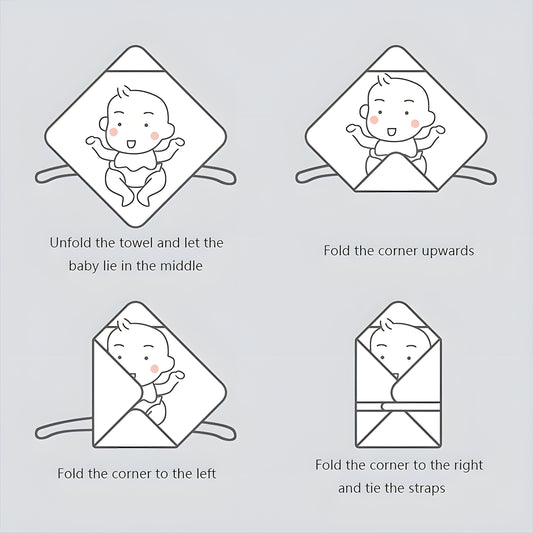 Unfold the towel and let the baby lie in the middle

Fold the corner upwards

Fold the corner to the left

Fold the corner to the right and tie the straps