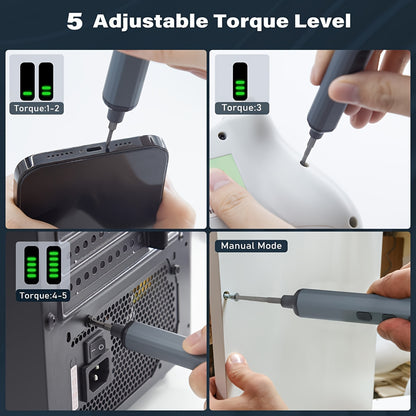 5 Adjustable Torque Level

Torque:1-2

Torque:3

Torque:4-5

Manual Mode