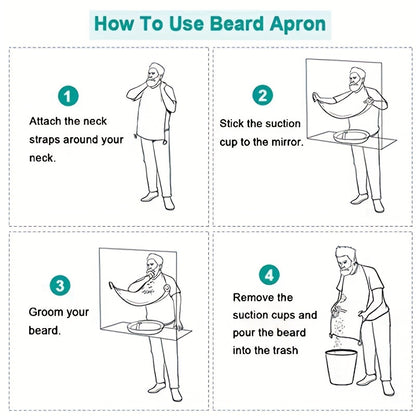 How To Use Beard Apron

1

Attach the neck straps around your neck.

2

Stick the suction cup to the mirror.

3

Groom your beard.

4

Remove the suction cups and pour the beard into the trash