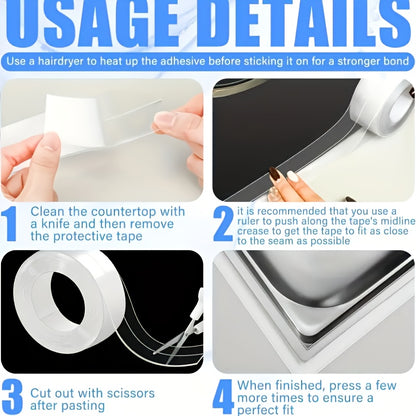 USAGE DETAILS

Use a hairdryer to heat up the adhesive before sticking it on for a stronger bond

1 Clean the countertop with a knife and then remove the protective tape

2 it is recommended that you use a ruler to push along the tape's midline crease to get the tape to fit as close to the seam as possible

3 Cut out with scissors after pasting

4 When finished, press a few more times to ensure a perfect fit