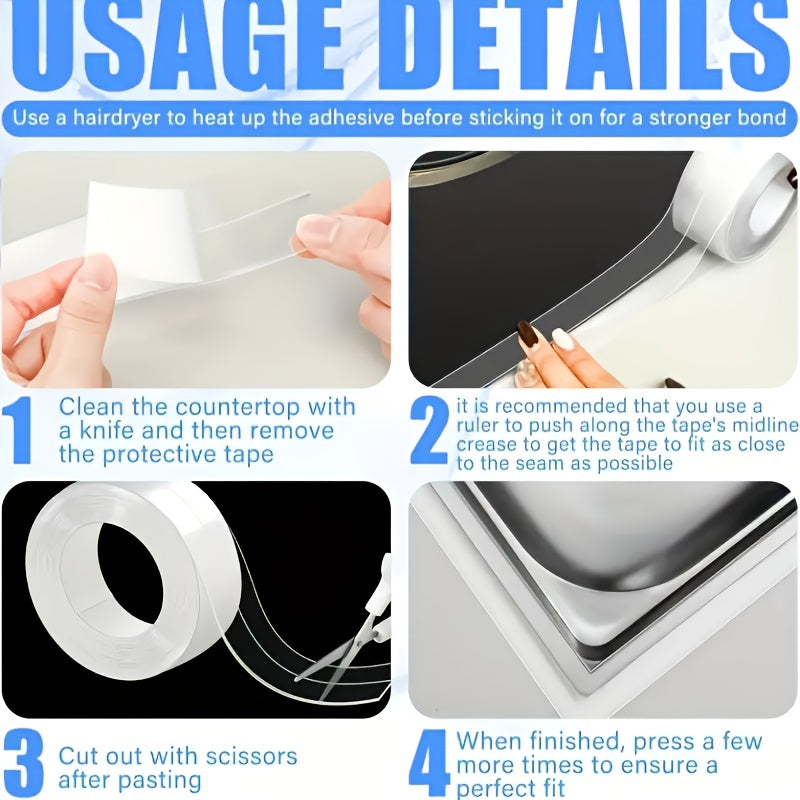 USAGE DETAILS

Use a hairdryer to heat up the adhesive before sticking it on for a stronger bond

1 Clean the countertop with a knife and then remove the protective tape

2 it is recommended that you use a ruler to push along the tape's midline crease to get the tape to fit as close to the seam as possible

3 Cut out with scissors after pasting

4 When finished, press a few more times to ensure a perfect fit