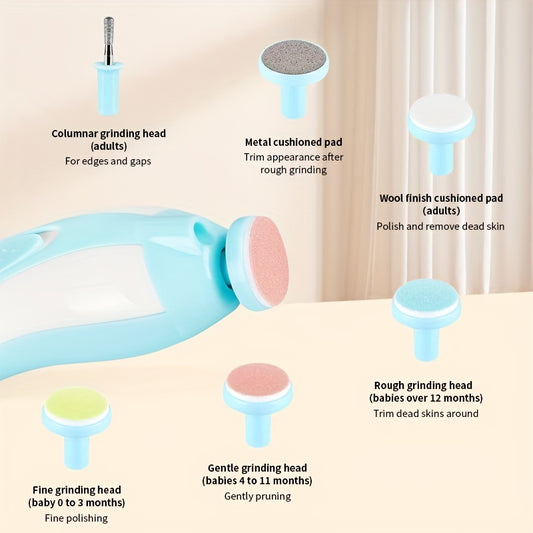 Columnar grinding head
(adults)
For edges and gaps

Metal cushioned pad
Trim appearance after rough grinding

Wool finish cushioned pad
(adults)
Polish and remove dead skin

Rough grinding head
(babies over 12 months)
Trim dead skins around

Gentle grinding head
(babies 4 to 11 months)
Gently pruning

Fine grinding head
(baby 0 to 3 months)
Fine polishing