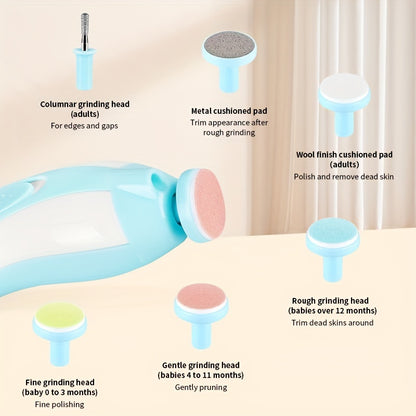 Columnar grinding head (adults)
For edges and gaps

Metal cushioned pad
Trim appearance after rough grinding

Wool finish cushioned pad (adults)
Polish and remove dead skin

Rough grinding head (babies over 12 months)
Trim dead skins around

Gentle grinding head (babies 4 to 11 months)
Gently pruning

Fine grinding head (baby 0 to 3 months)
Fine polishing