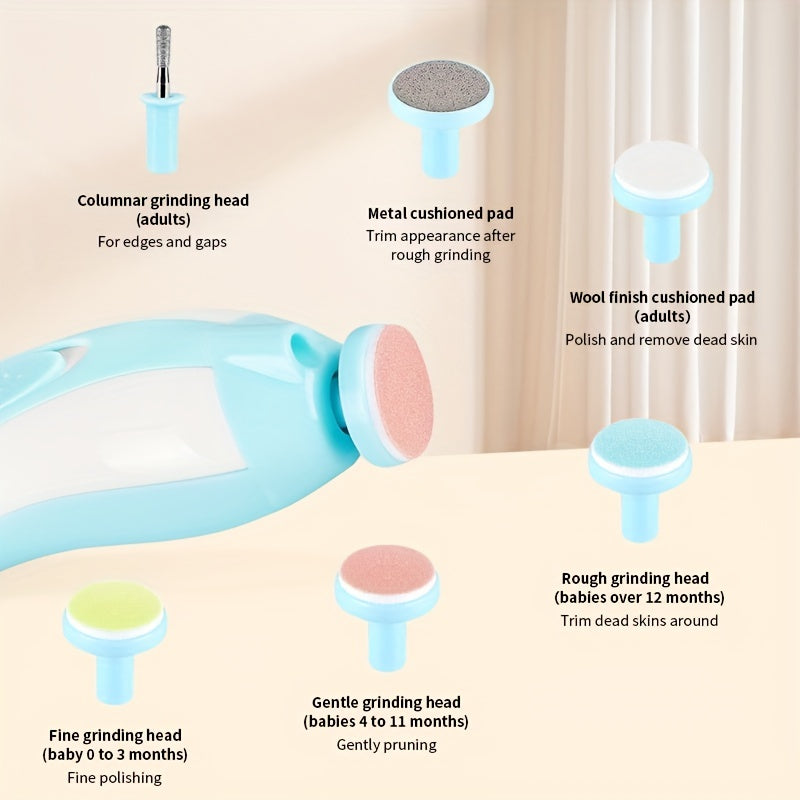 Columnar grinding head (adults)
For edges and gaps

Metal cushioned pad
Trim appearance after rough grinding

Wool finish cushioned pad (adults)
Polish and remove dead skin

Rough grinding head (babies over 12 months)
Trim dead skins around

Gentle grinding head (babies 4 to 11 months)
Gently pruning

Fine grinding head (baby 0 to 3 months)
Fine polishing