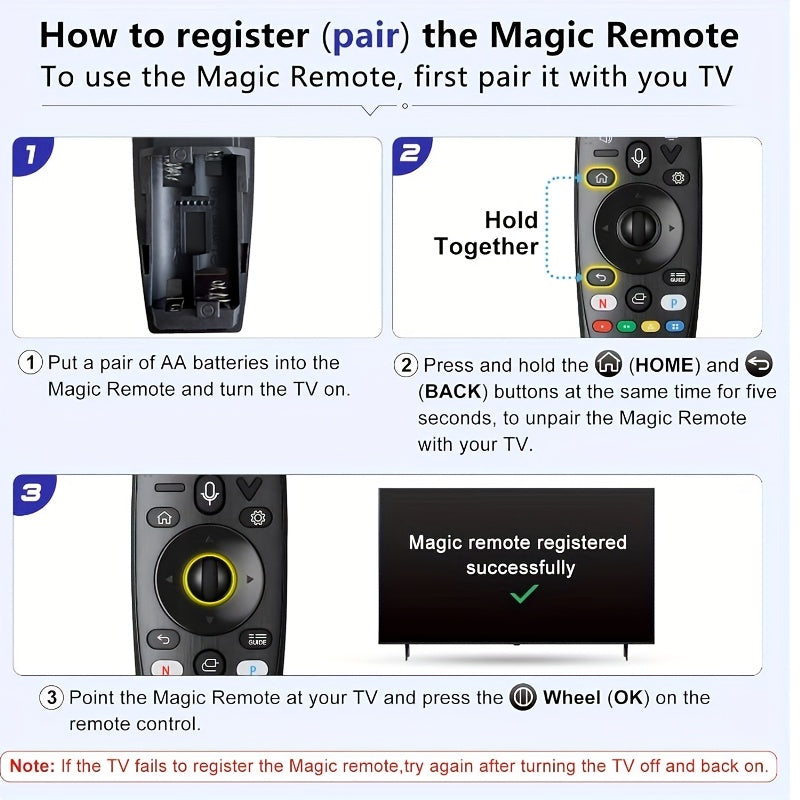 How to register (pair) the Magic Remote
To use the Magic Remote, first pair it with you TV

1

2

Hold Together

GUIDE

N

P

① Put a pair of AA batteries into the Magic Remote and turn the TV on.

② Press and hold the (HOME) and (BACK) buttons at the same time for five seconds, to unpair the Magic Remote with your TV.

3

GUIDE

N

P

Magic remote registered successfully

③ Point the Magic Remote at your TV and press the Wheel (OK) on the remote control.

Note: If the TV fails to register the Magic remote,try again after turning the TV off and back on.