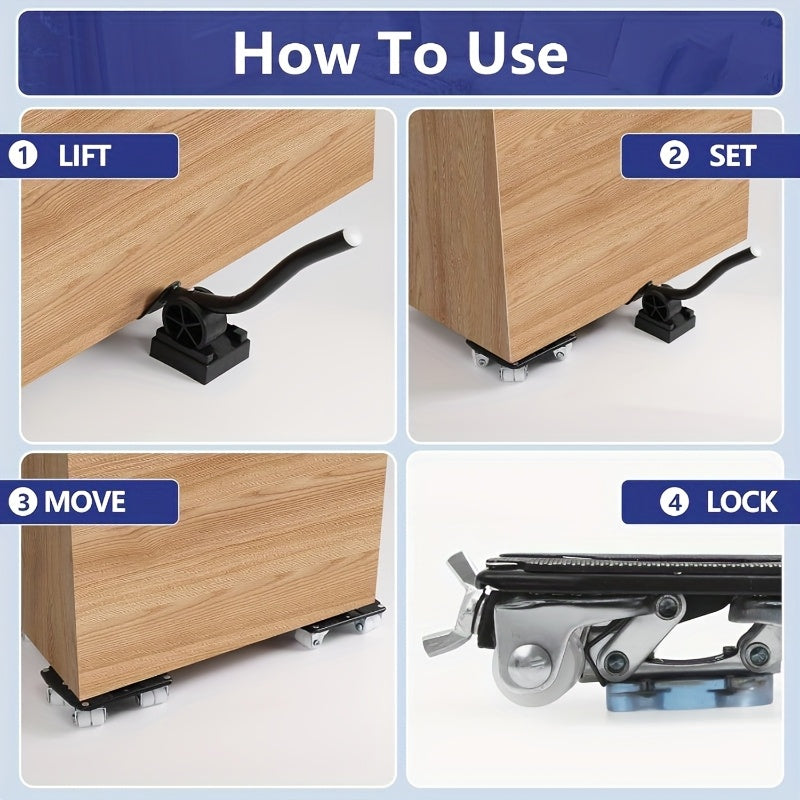 How To Use

1 LIFT

2 SET

3 MOVE

4 LOCK