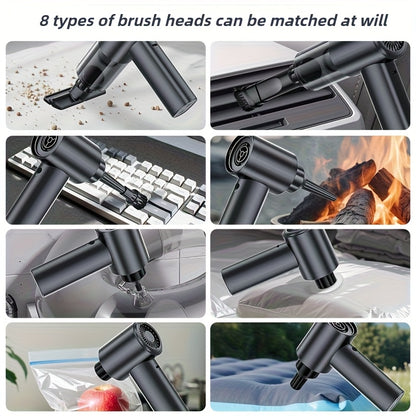 8 types of brush heads can be matched at will