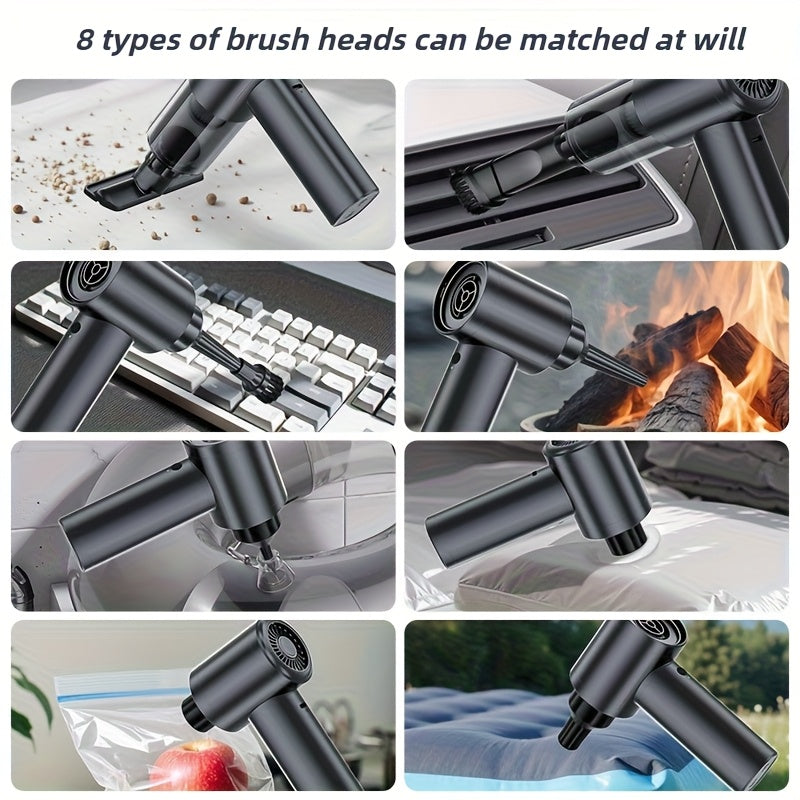 8 types of brush heads can be matched at will