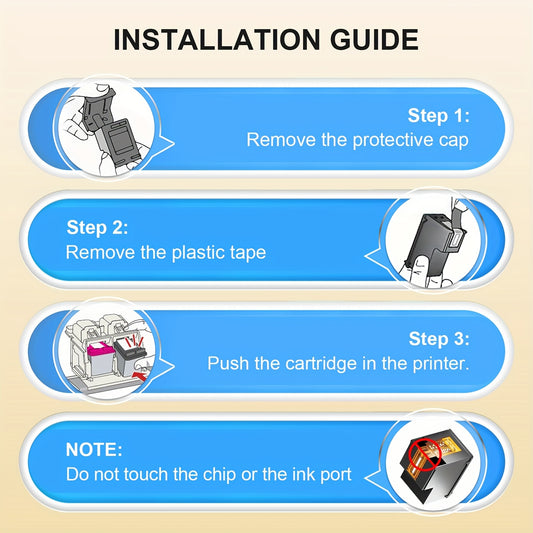 INSTALLATION GUIDE

Step 1:
Remove the protective cap

Step 2:
Remove the plastic tape

Step 3:
Push the cartridge in the printer.

NOTE:
Do not touch the chip or the ink port