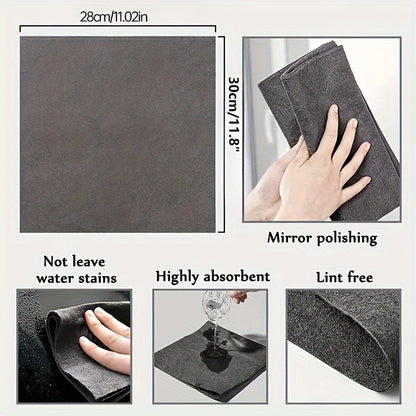 28cm/11.02in

30cm/11.8"

Mirror polishing

Not leave water stains

Highly absorbent

Lint free